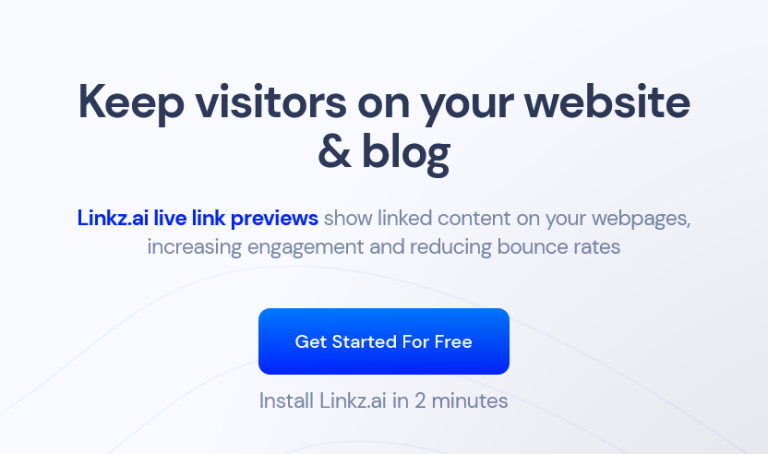 Keep visitors on your website & blog

Linkz.ai live link previews show linked content on your webpages, increasing engagement and reducing bounce rates

Get Started For Free

Install Linkz.ai in 2 minutes