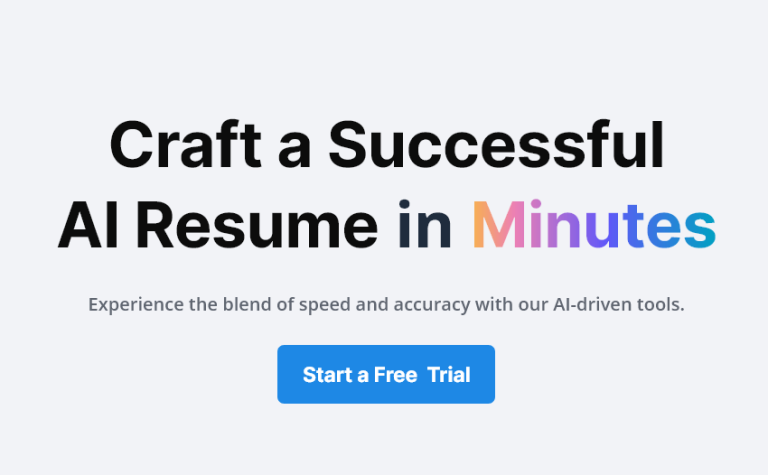 Craft a Successful AI Resume in Minutes

Experience the blend of speed and accuracy with our AI-driven tools.

Start a Free Trial